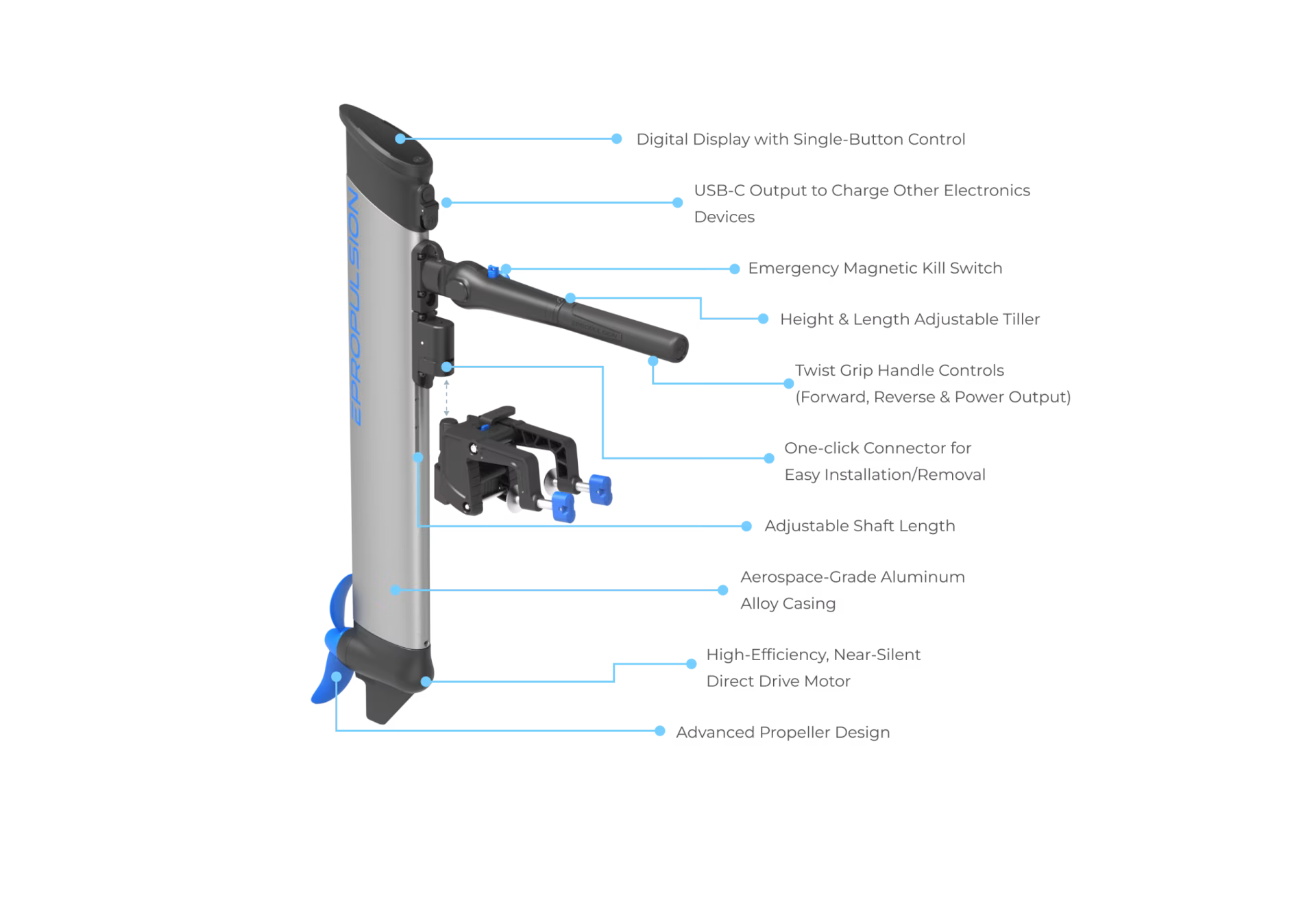 EPROPULSION

Digital Display with Single-Button Control

USB-C Output to Charge Other Electronics Devices

Emergency Magnetic Kill Switch

Height & Length Adjustable Tiller

Twist Grip Handle Controls (Forward, Reverse & Power Output)

One-click Connector for Easy Installation/Removal

Adjustable Shaft Length

Aerospace-Grade Aluminum Alloy Casing

High-Efficiency, Near-Silent Direct Drive Motor

Advanced Propeller Design